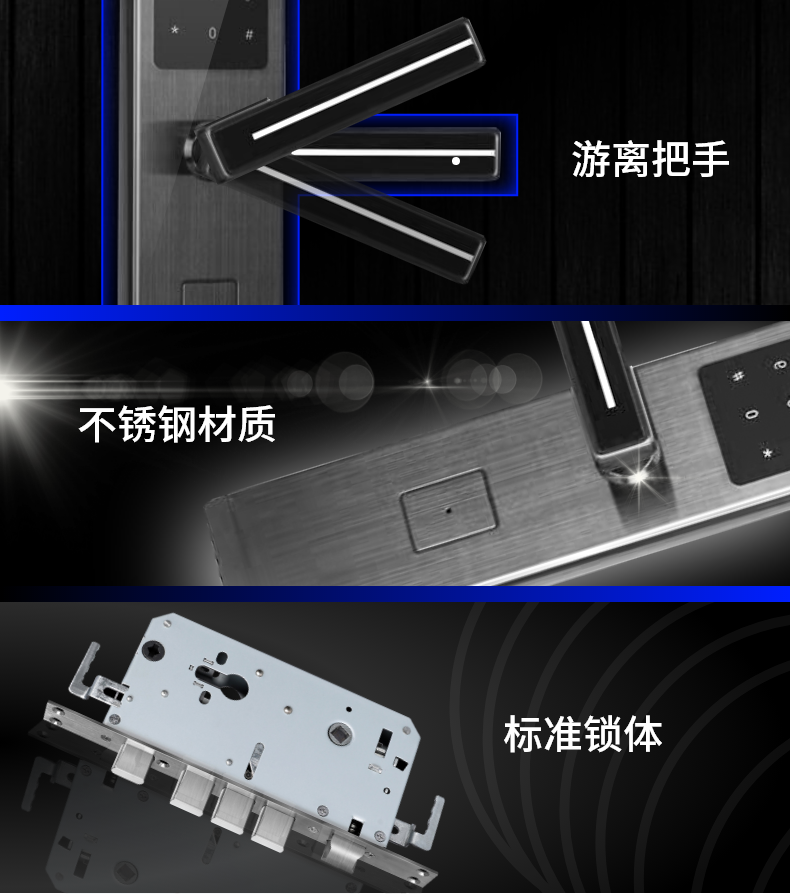 \* 0 #

游离把手

不锈钢材质

\# 0 \*

标准锁体